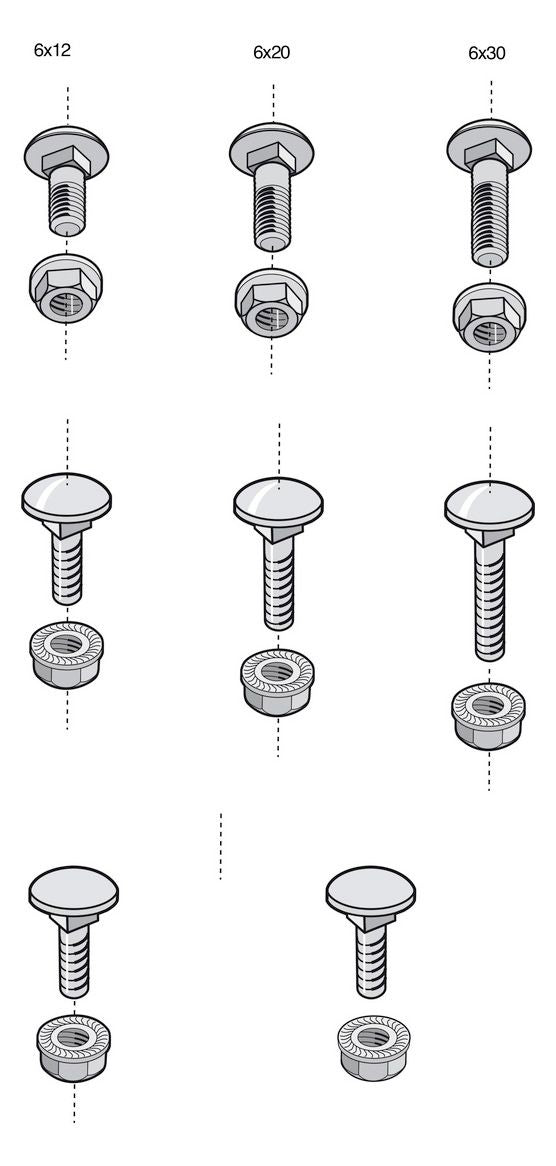 6x12

6x20

6x30